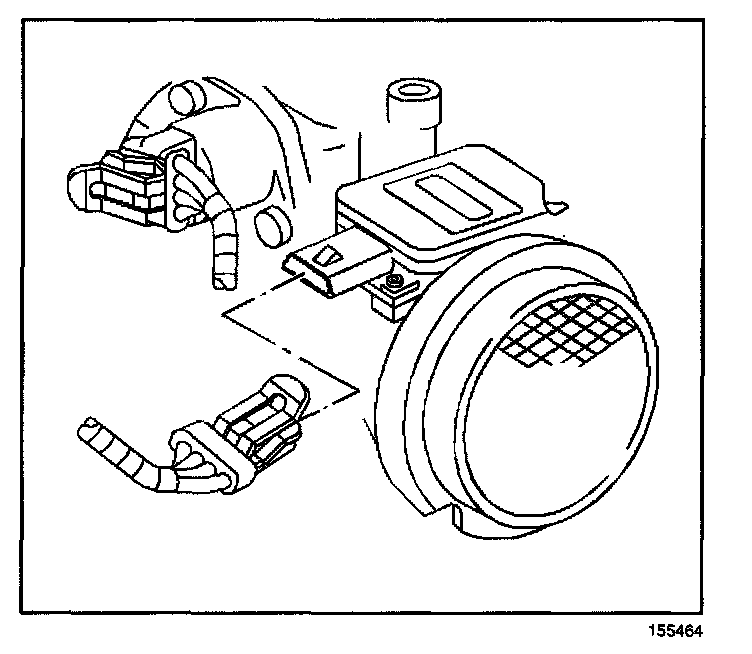 155464