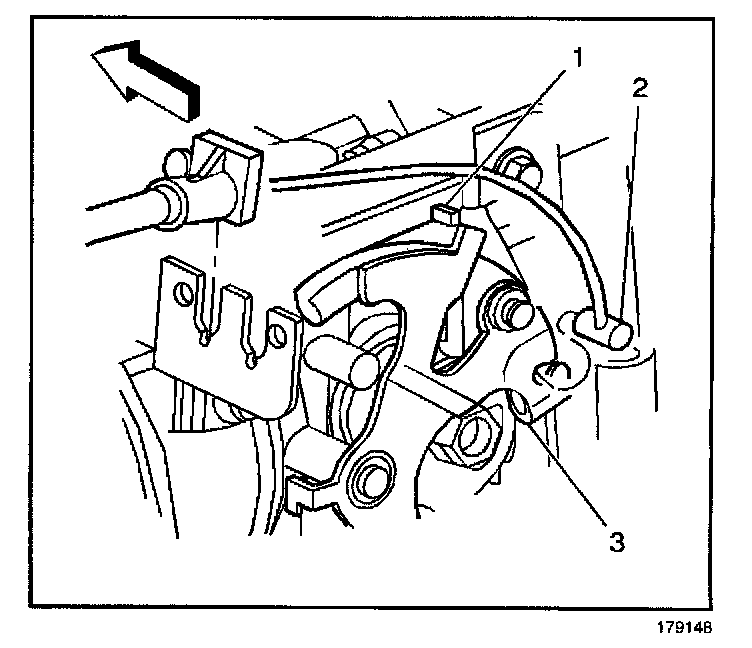 1
2
3
179148