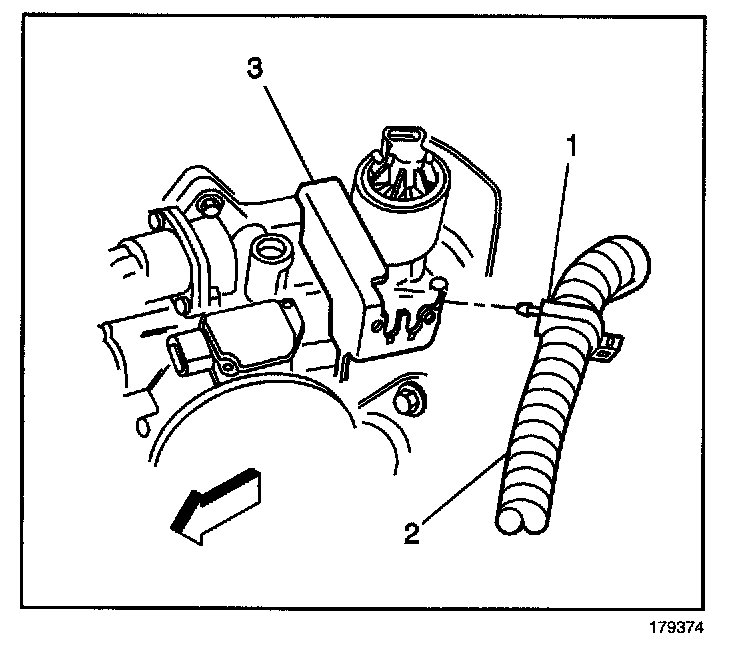 3

1

2

179374