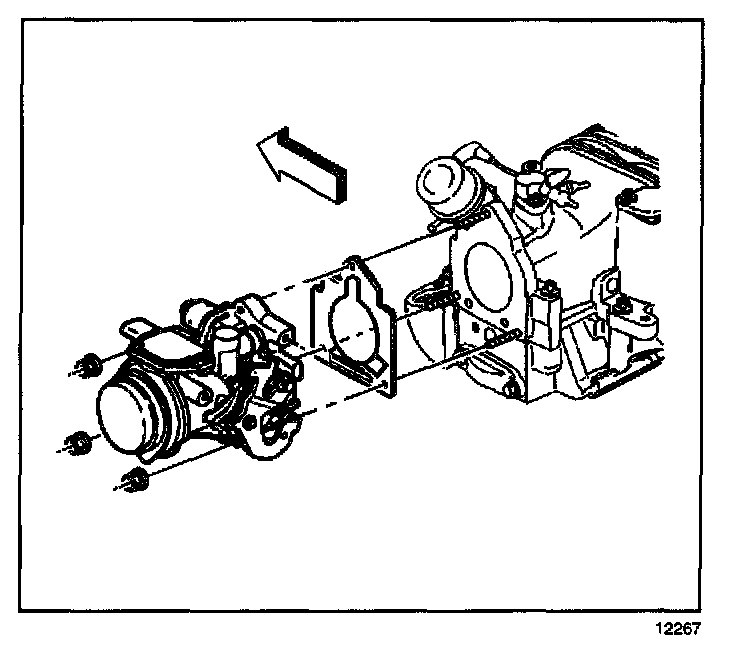 12267