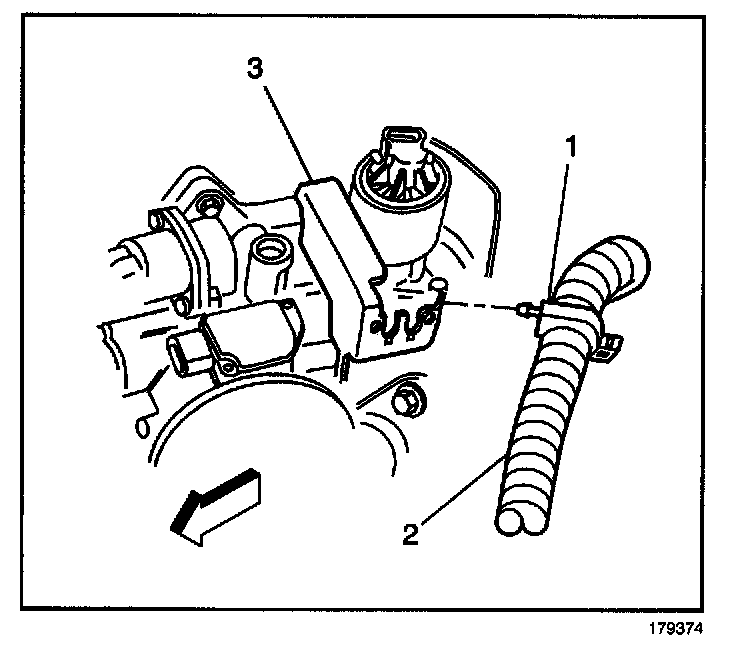 3
1
2
179374