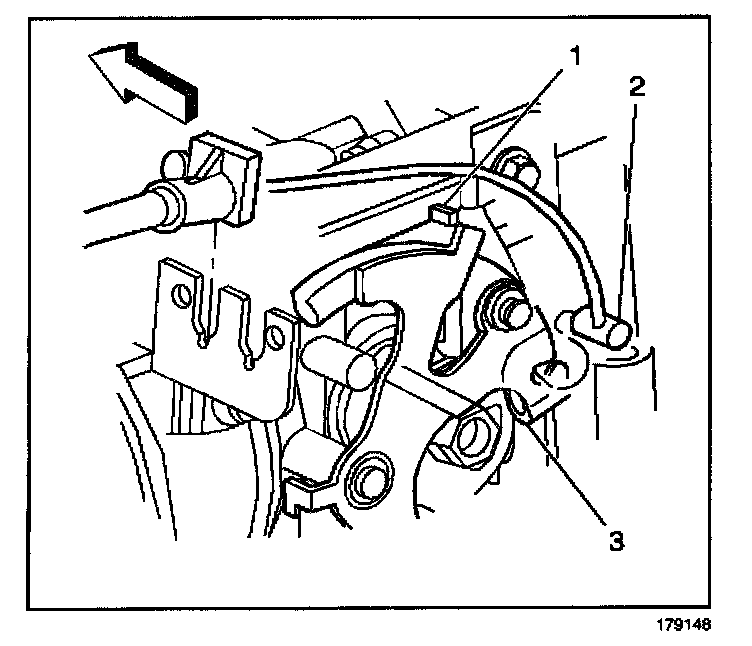 1
2
3
179148