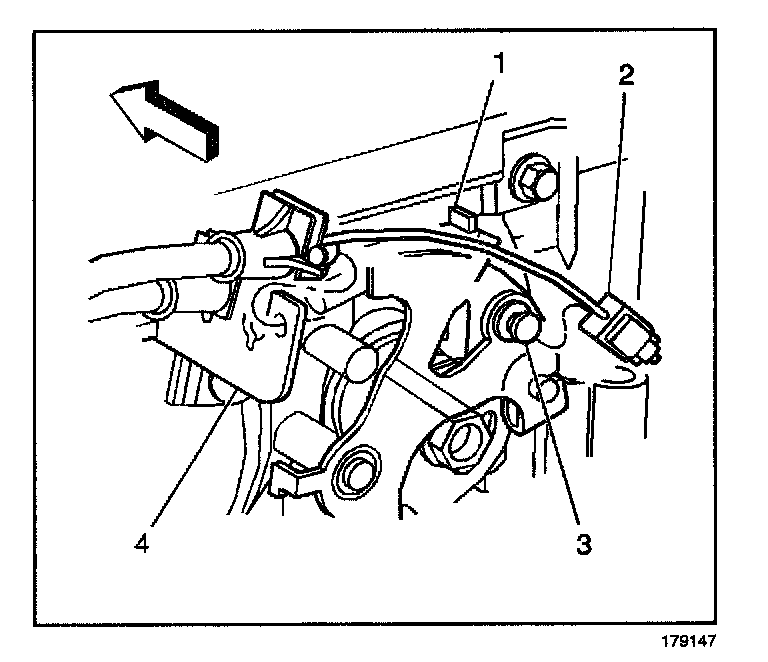 1
2
4
3
179147