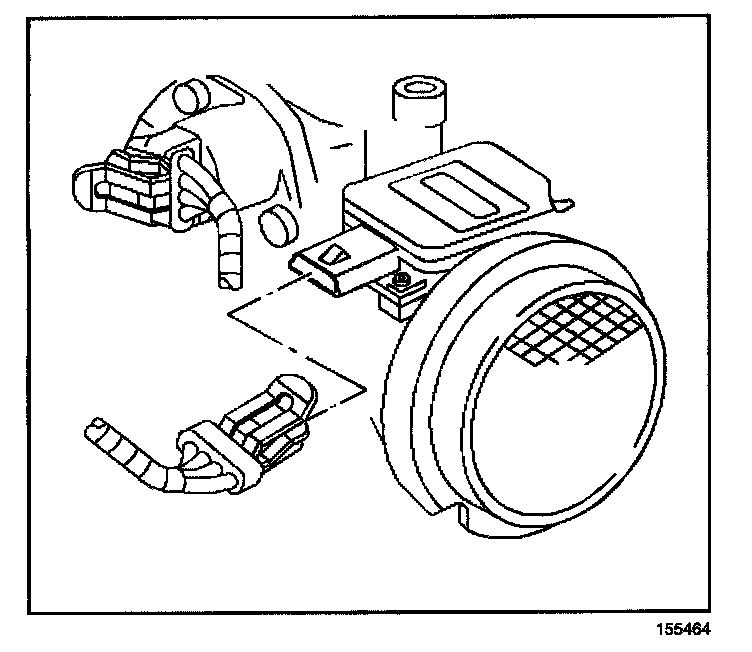 155464