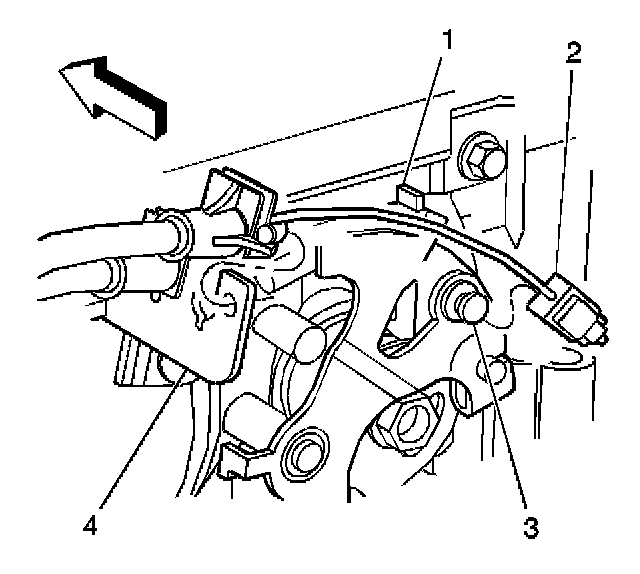 1
2
4
3