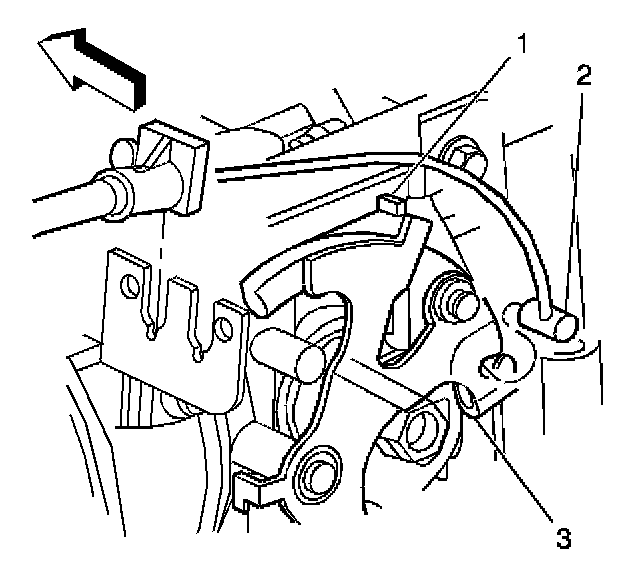 1
2
3