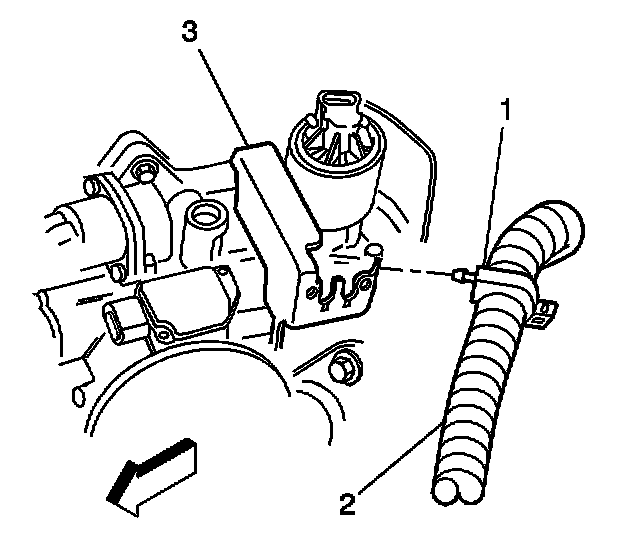 3
1
2