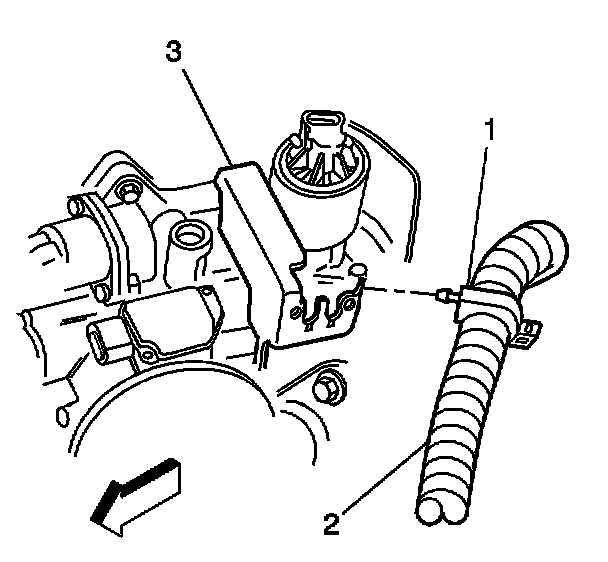 3

1

2