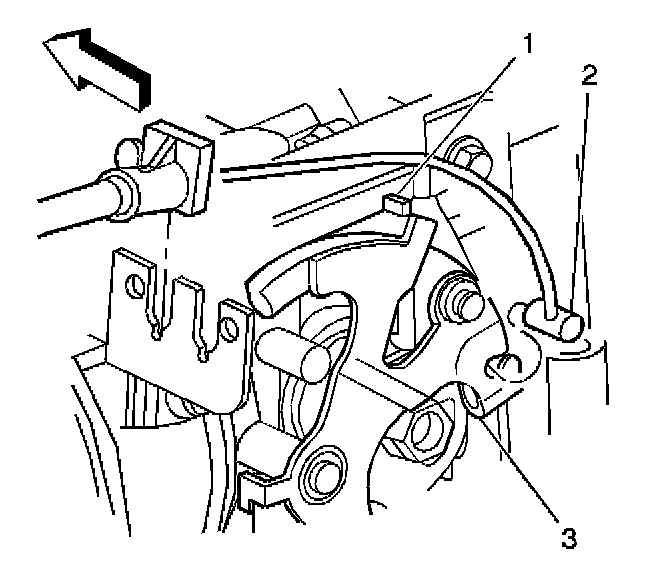 1
2
3