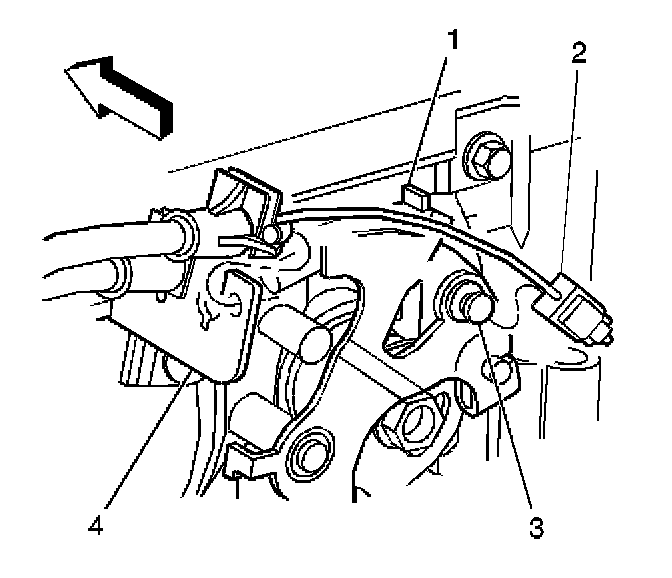 1
2
4
3