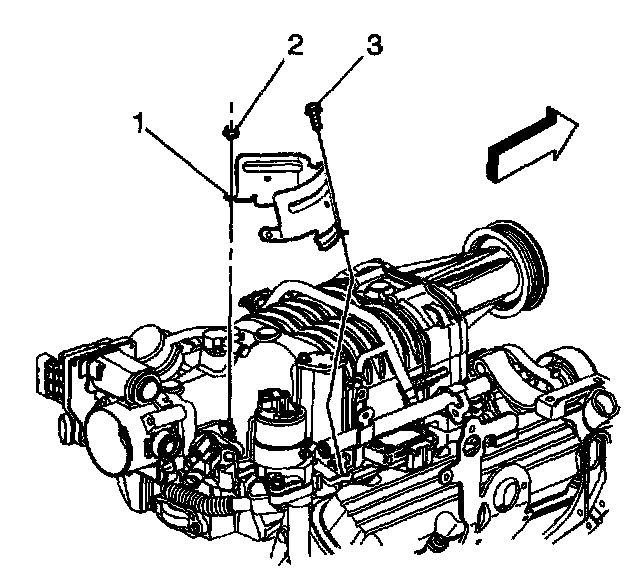 2
3
1