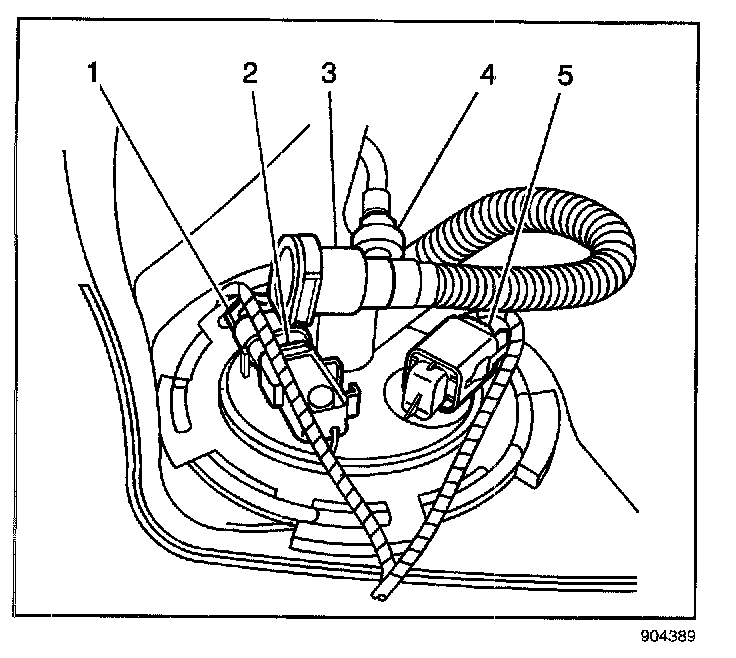 1
2
3
4
5
904389