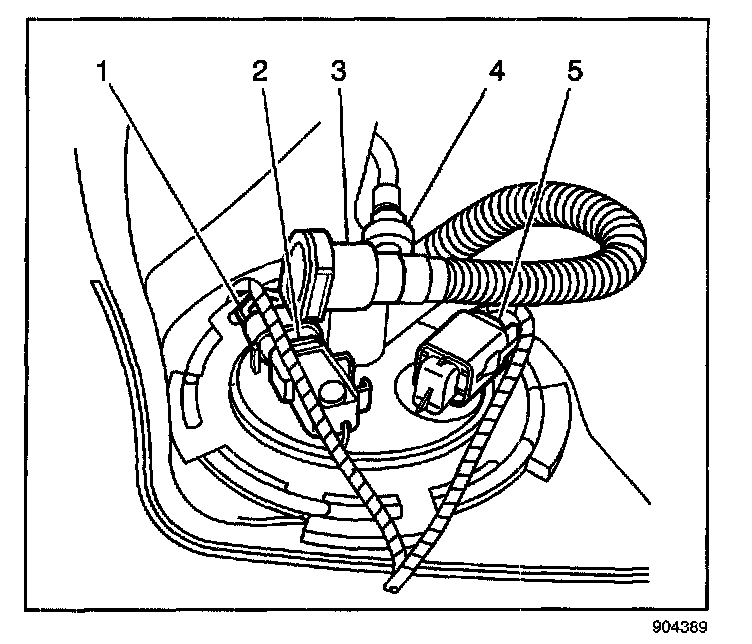 1 2 3 4 5

904389