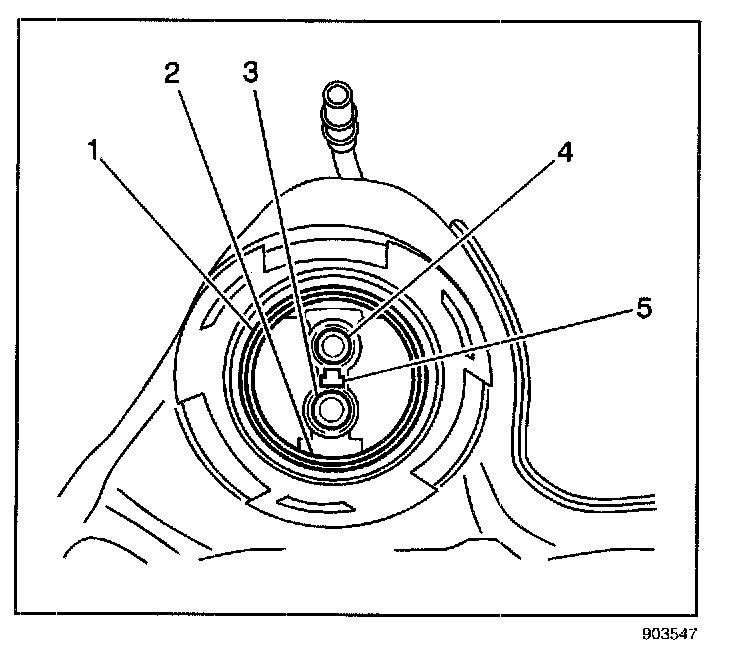 2
3
1
4
5
903547