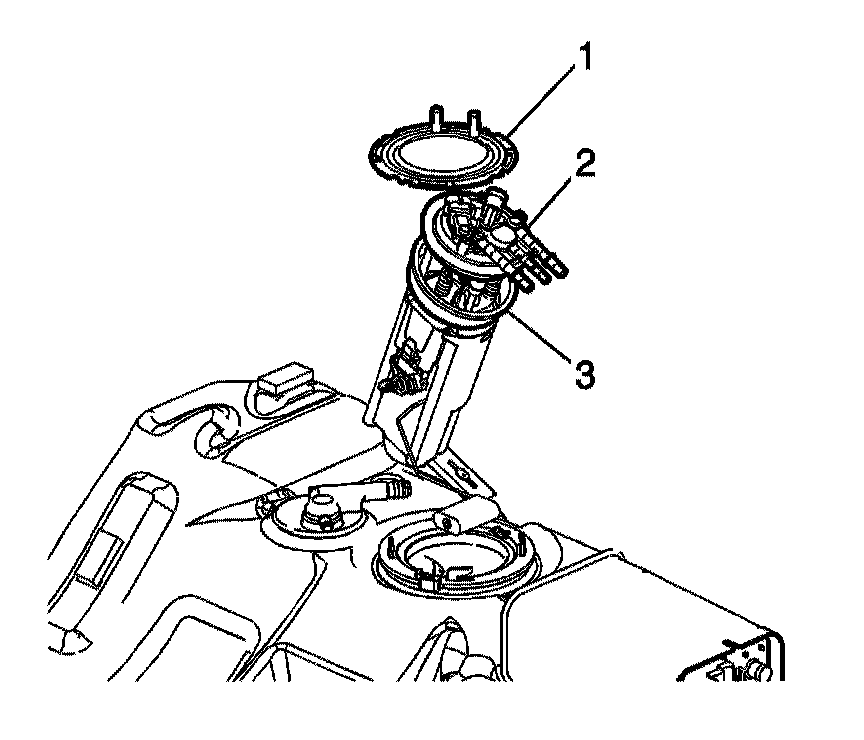 1
2
3