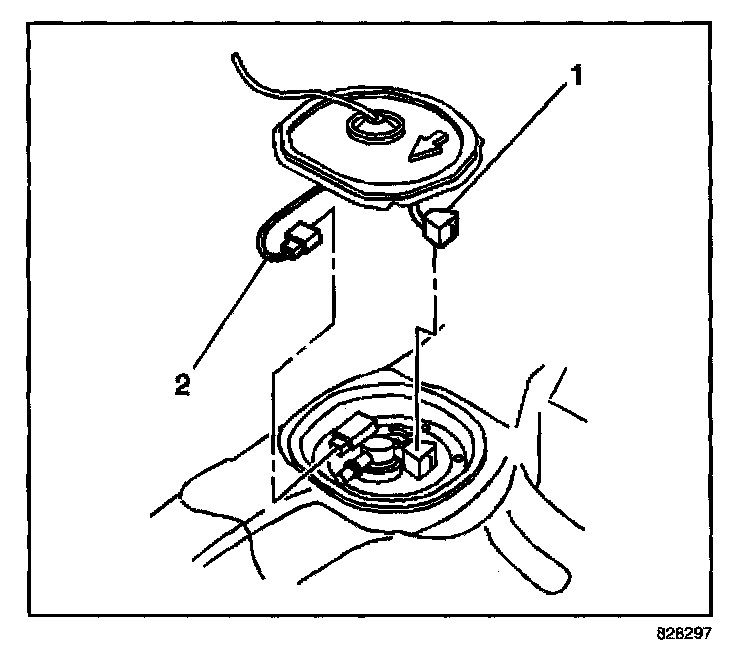 1

2

828297