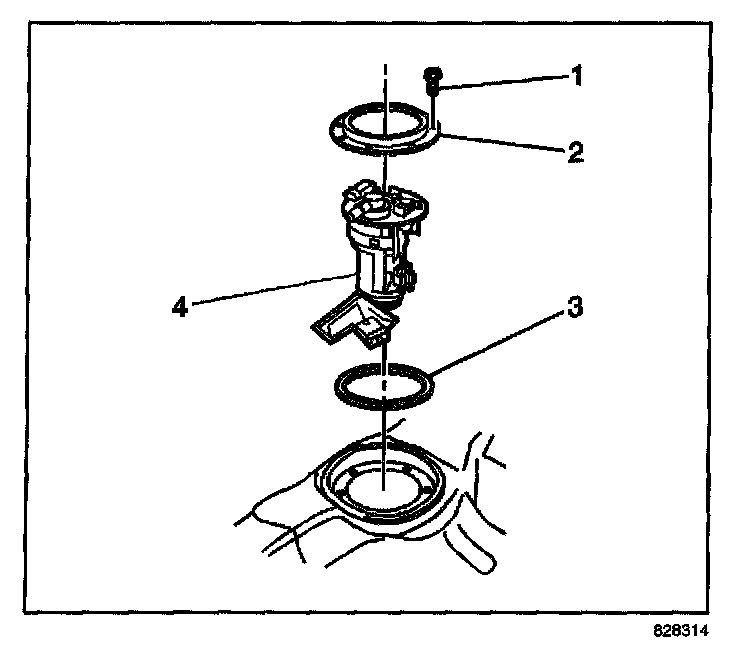 1
2
4
3
828314