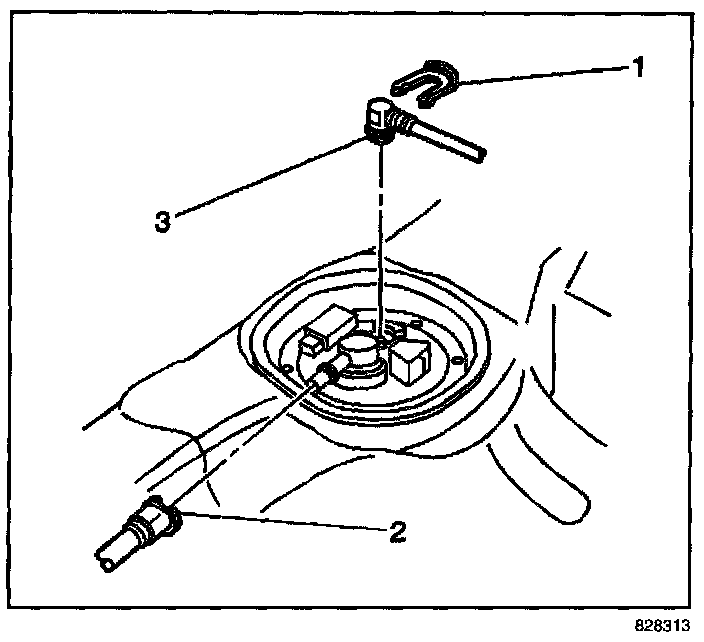 1
3
2
828313