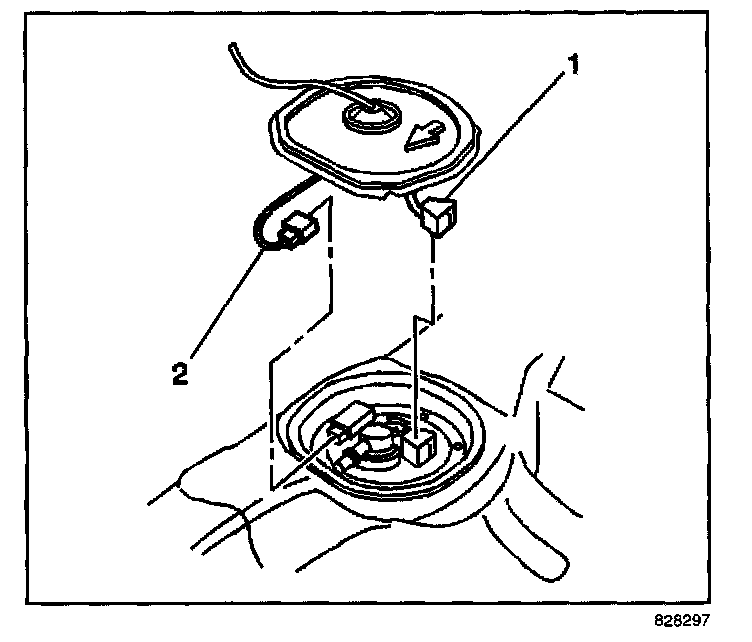 1

2

828297