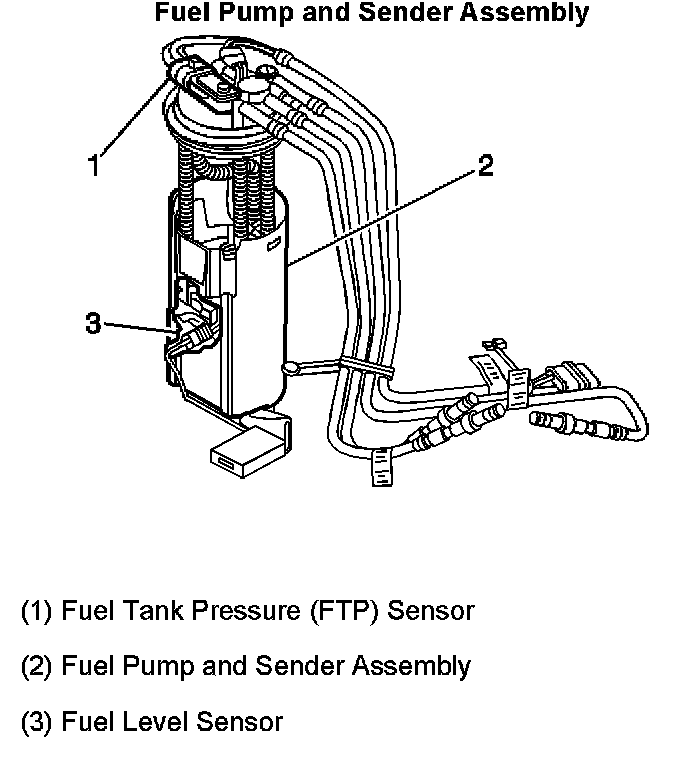 Fuel Pump and Sender Assembly

1

2

3

(1) Fuel Tank Pressure (FTP) Sensor

(2) Fuel Pump and Sender Assembly

(3) Fuel Level Sensor