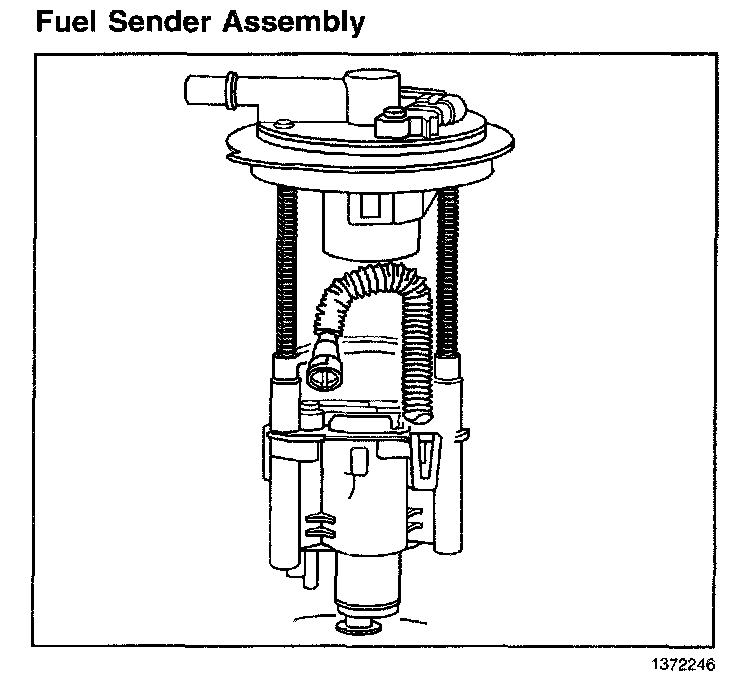 Fuel Sender Assembly

1372246