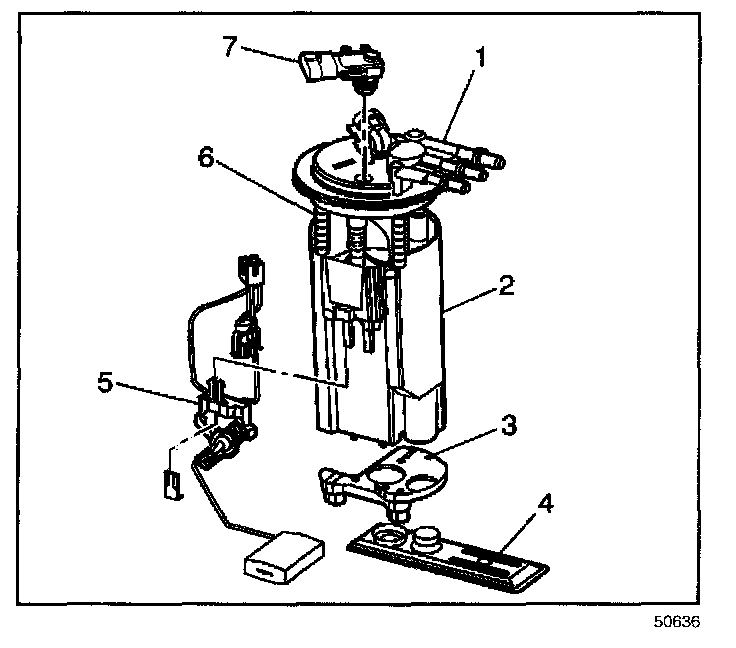 7
1
6
2
5
3
4
50636