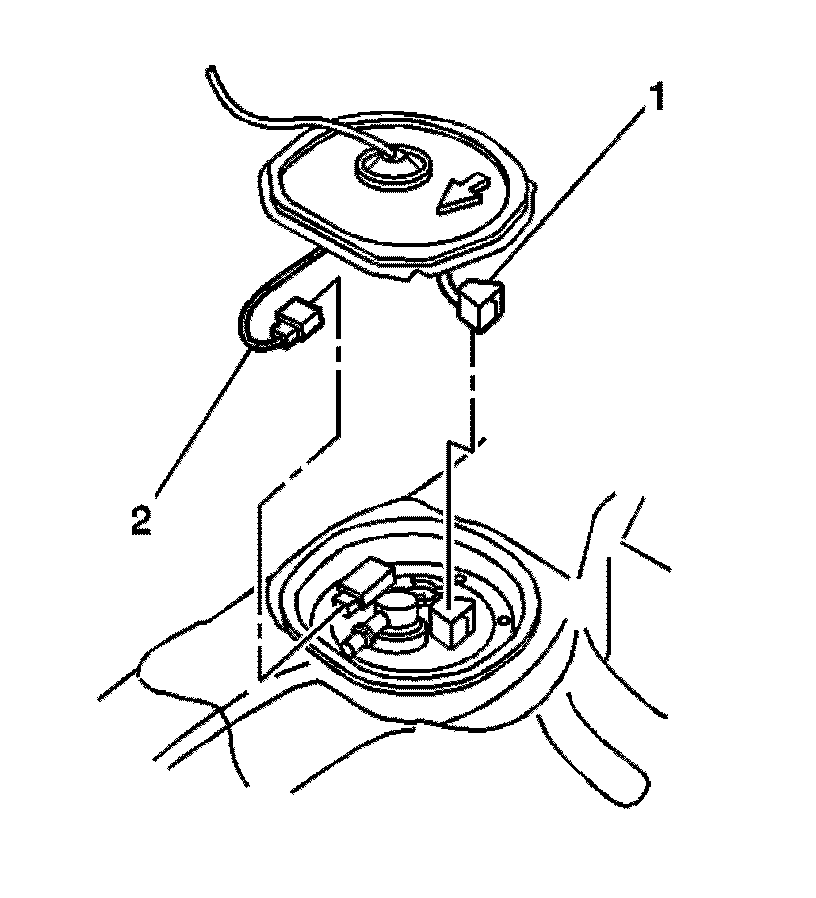 1

2