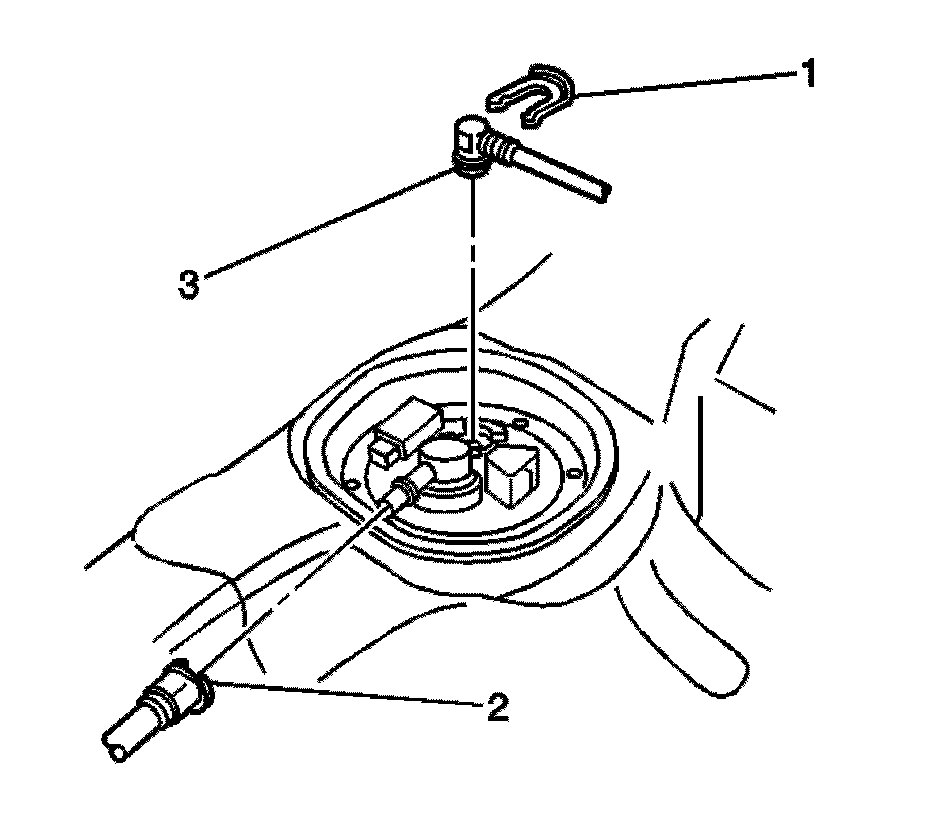 1
3
2