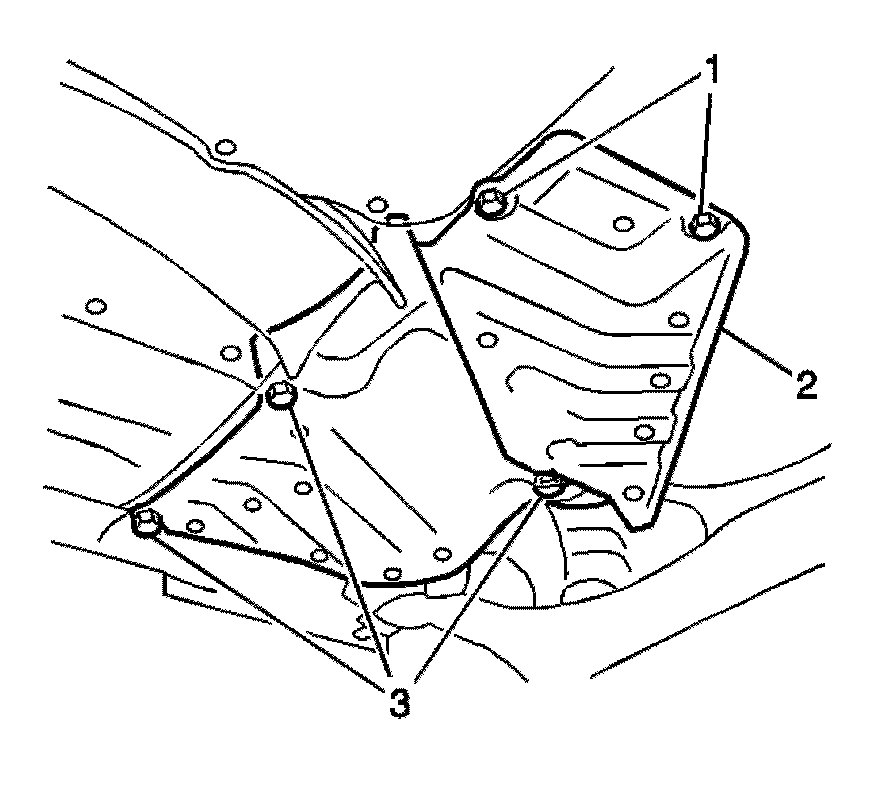 1
2
3