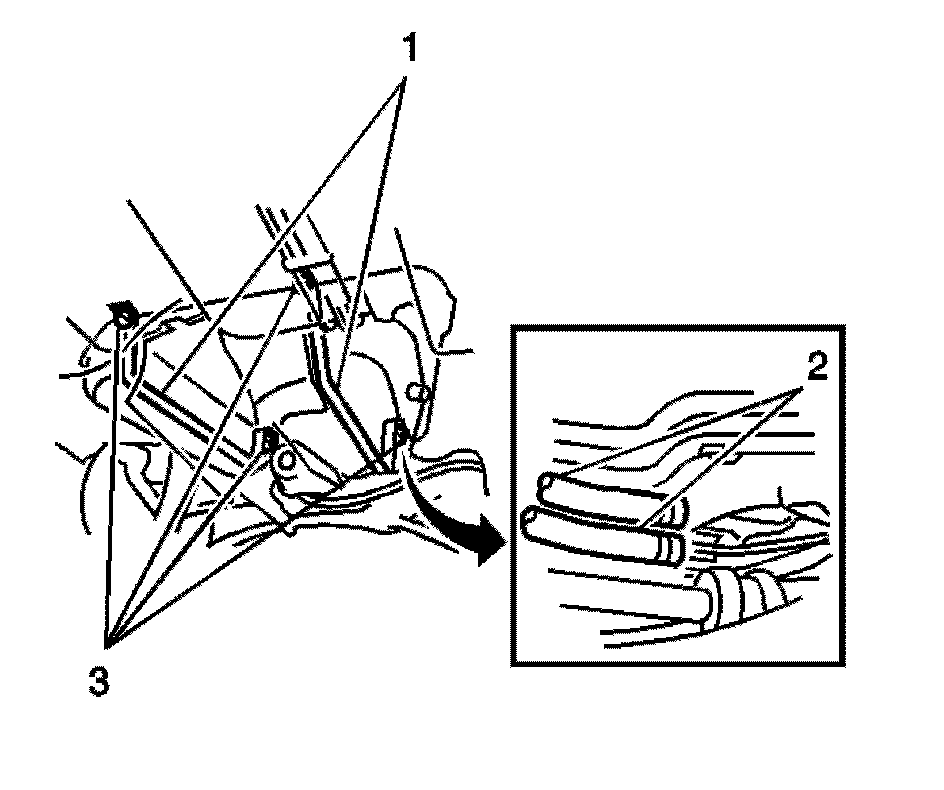 1
2
3