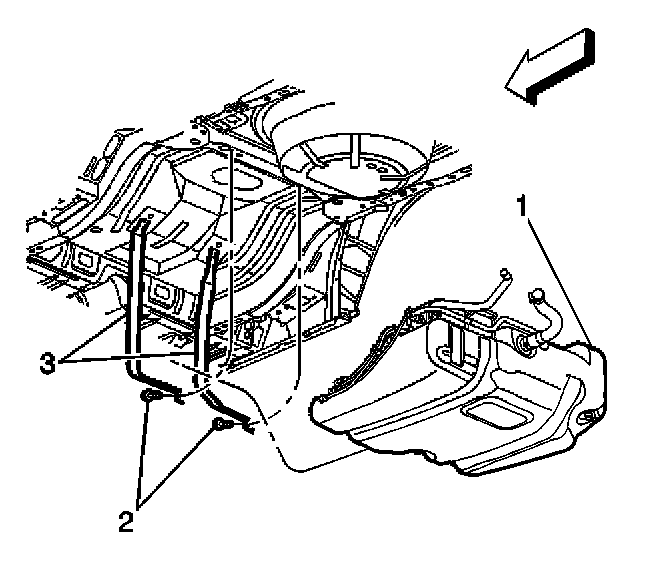 1
3
2