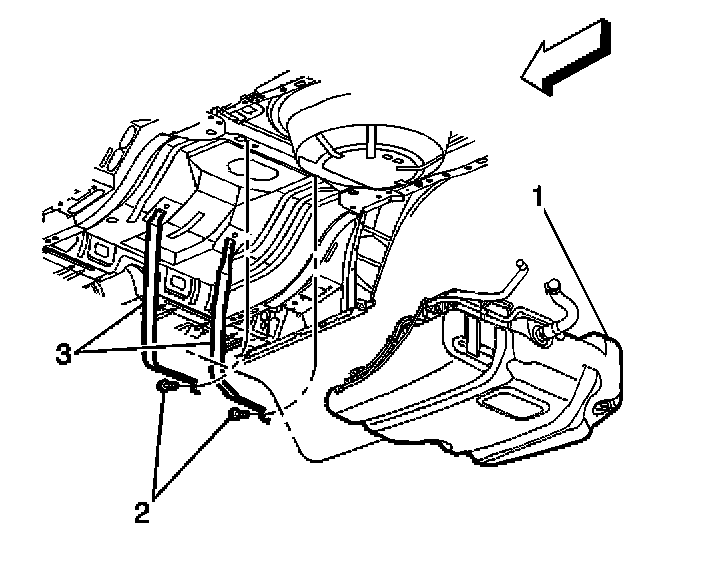 1

3

2