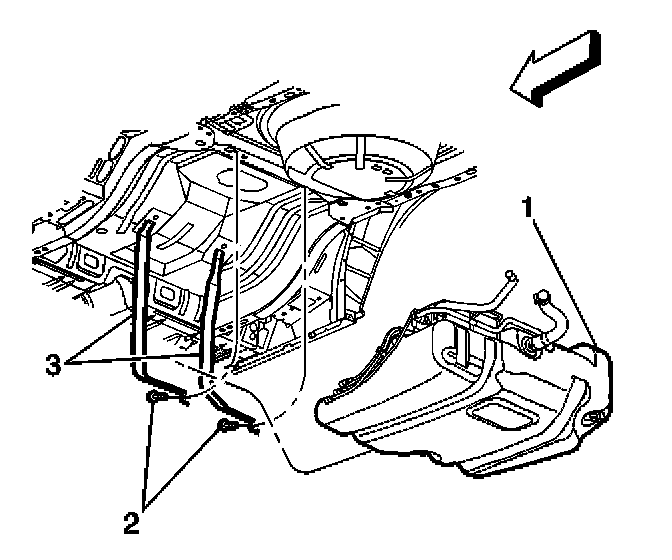 1

3

2