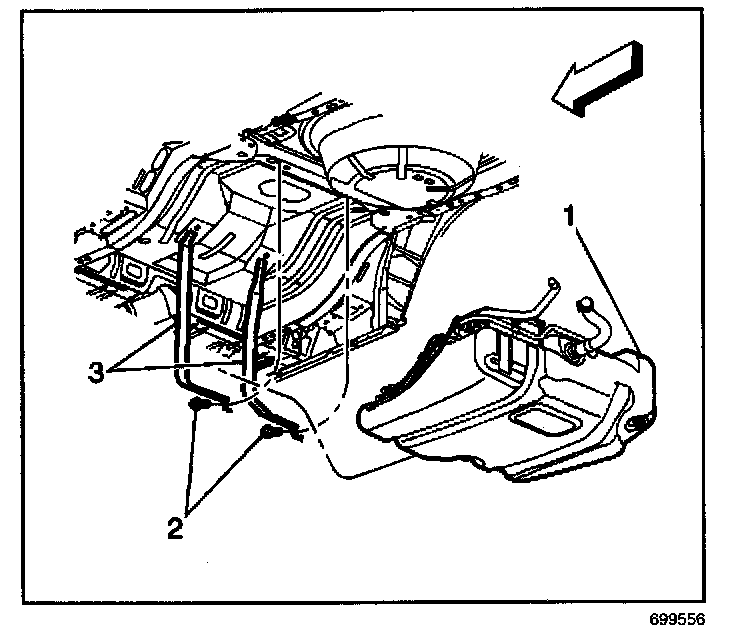 1
3
2
699556