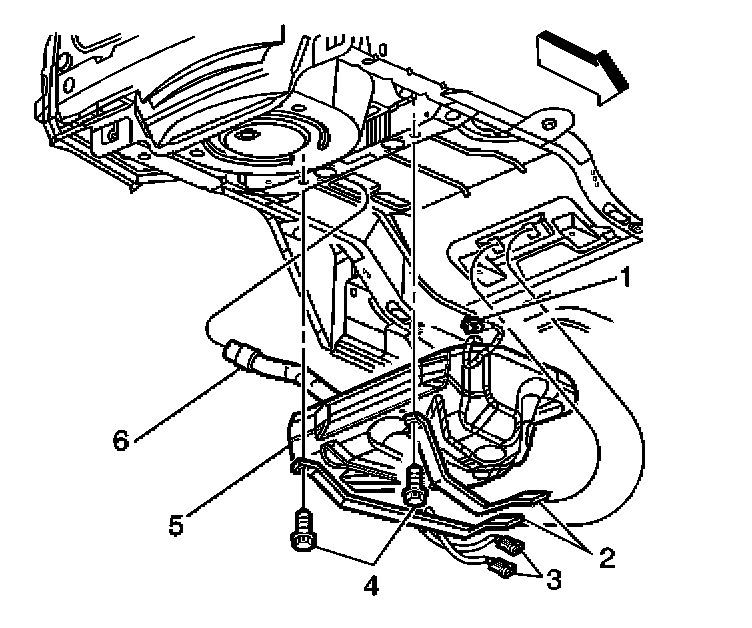 1
6
5
2
3
4