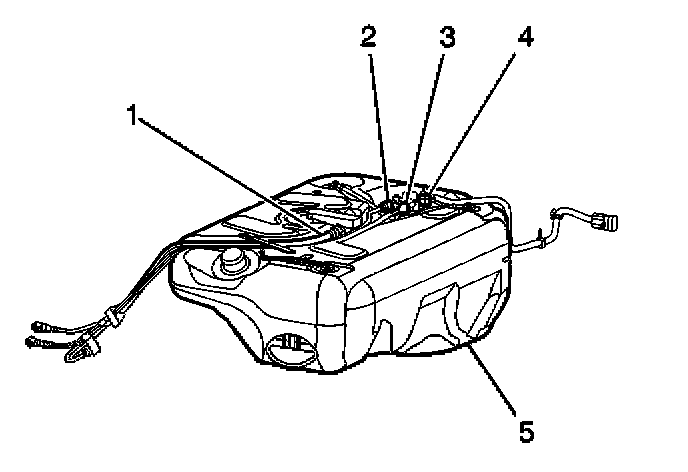 2
3
4
1
5