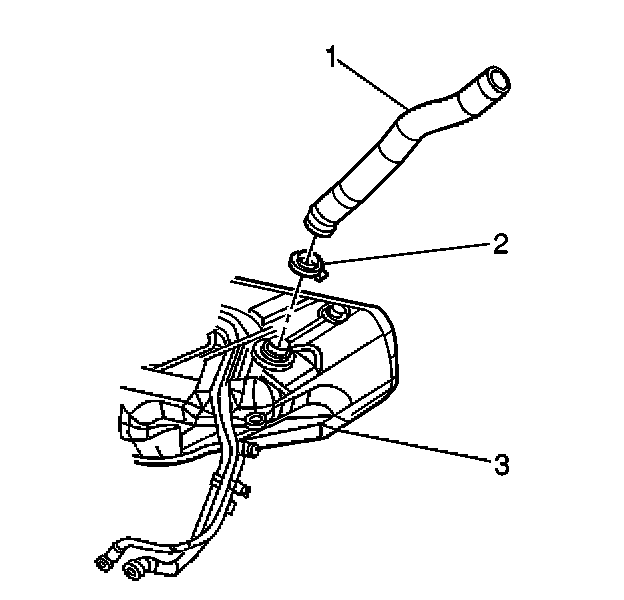 1
2
3