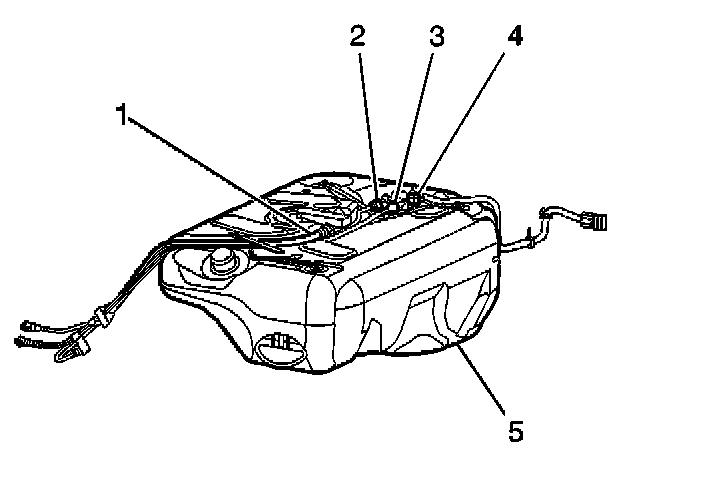 2
3
4
1
5