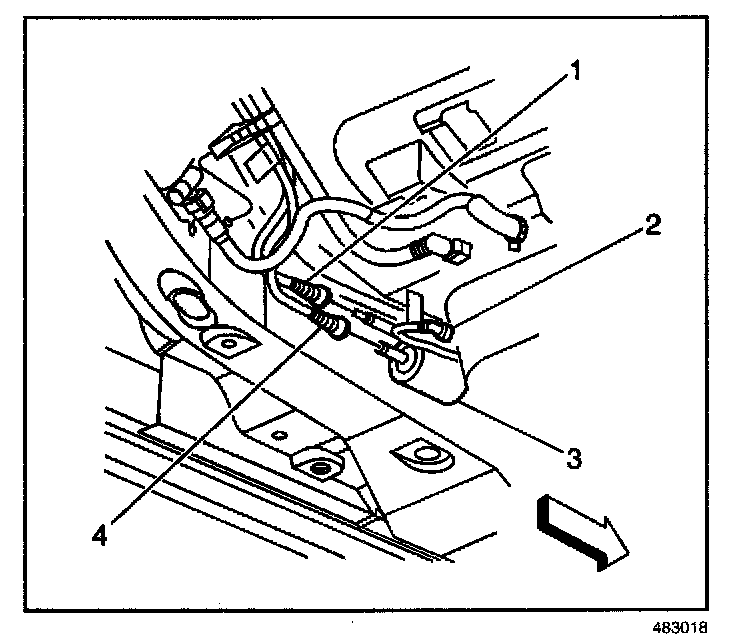 1
2
3
4
483018