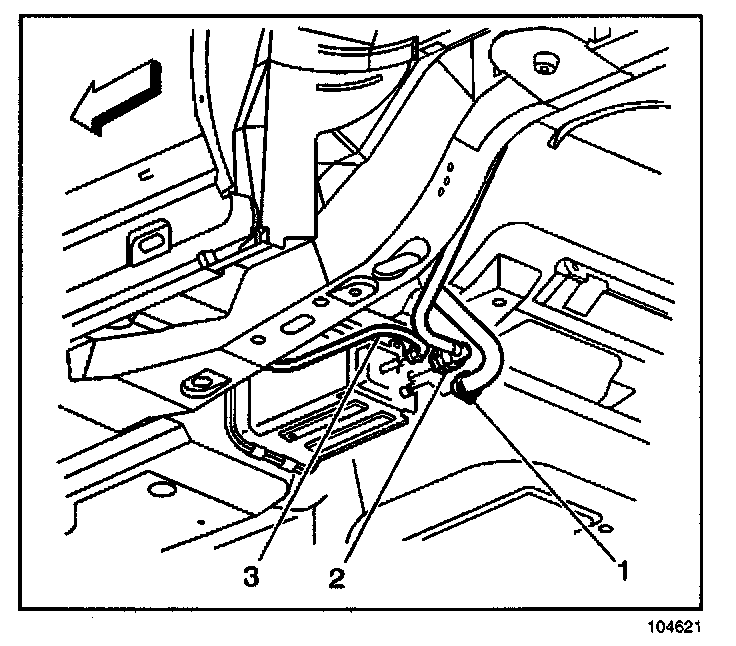 3
2
1
104621