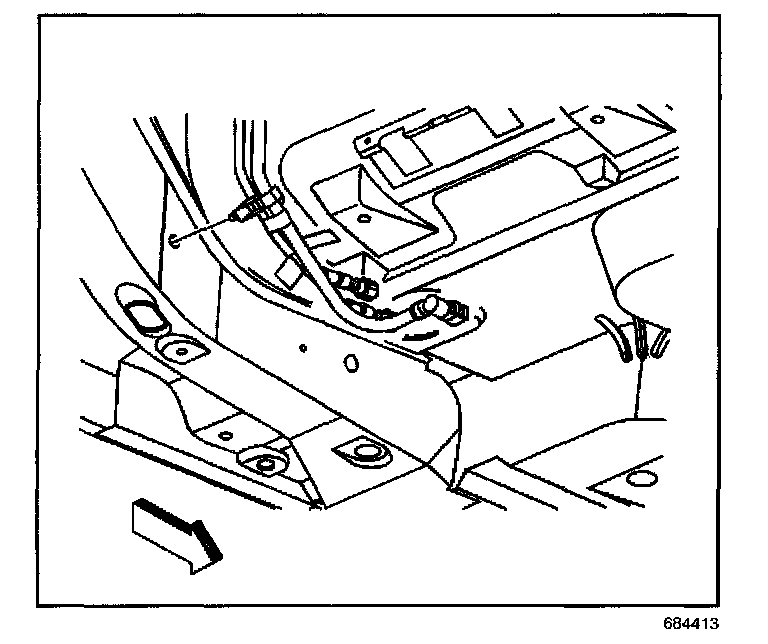 684413