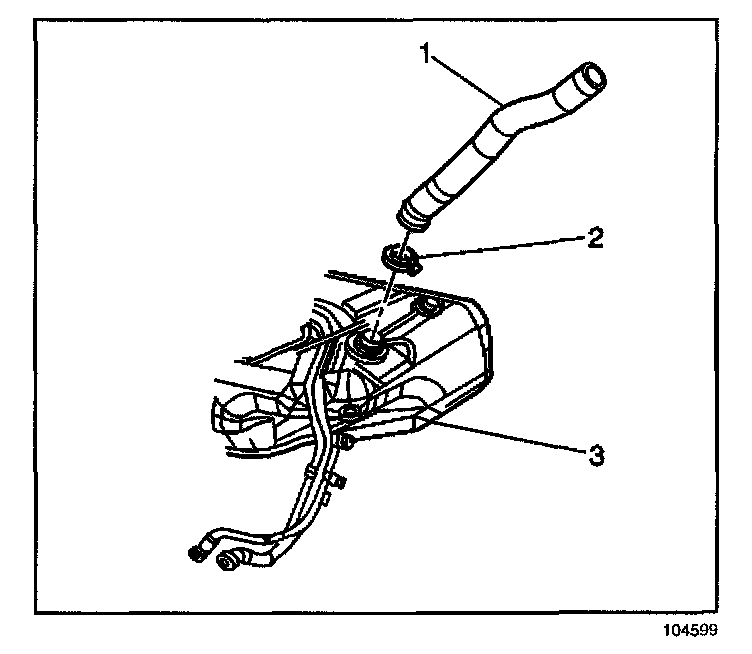 1
2
3
104599