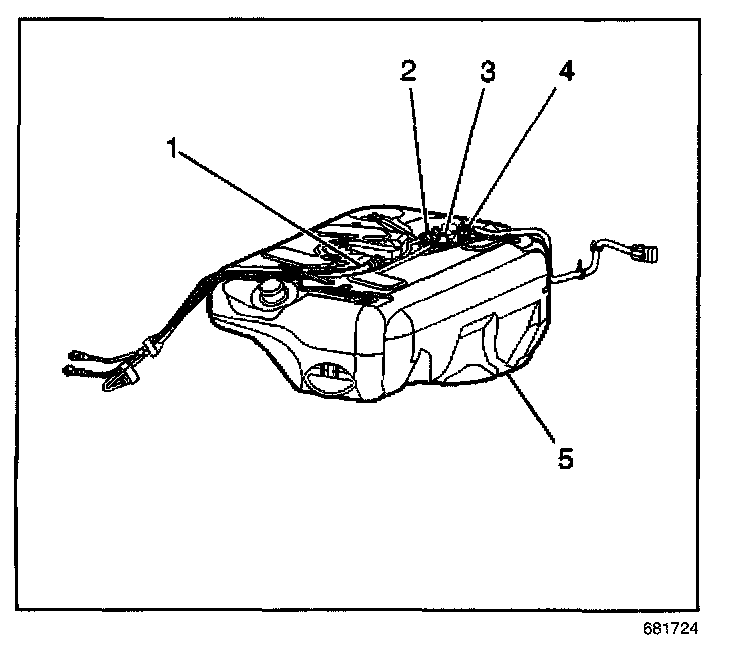 2
3
4
1
5
681724