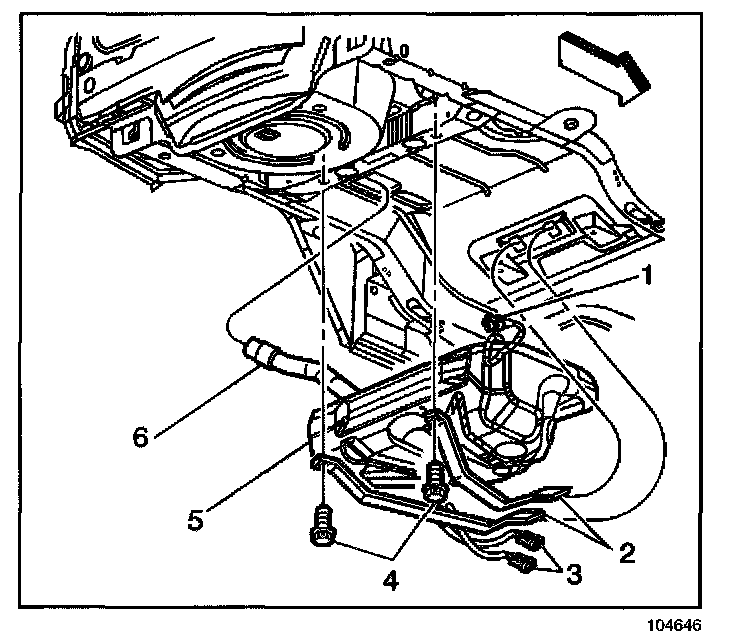 1
6
5
4
2
3
104646