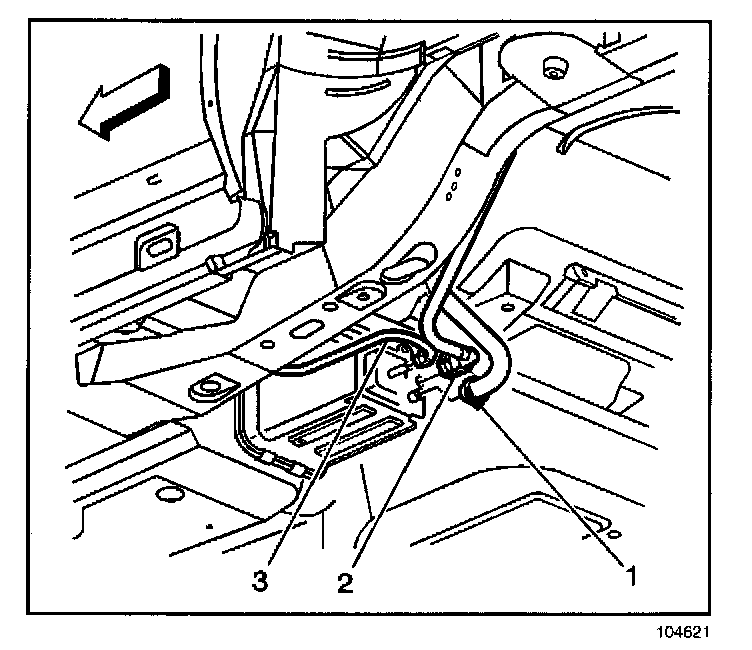 3
2
1
104621