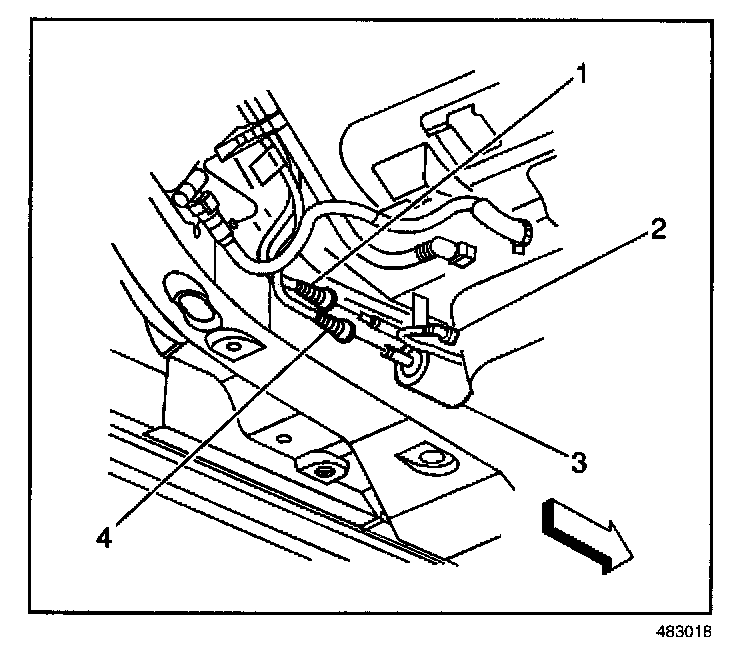 1
2
3
4
483018