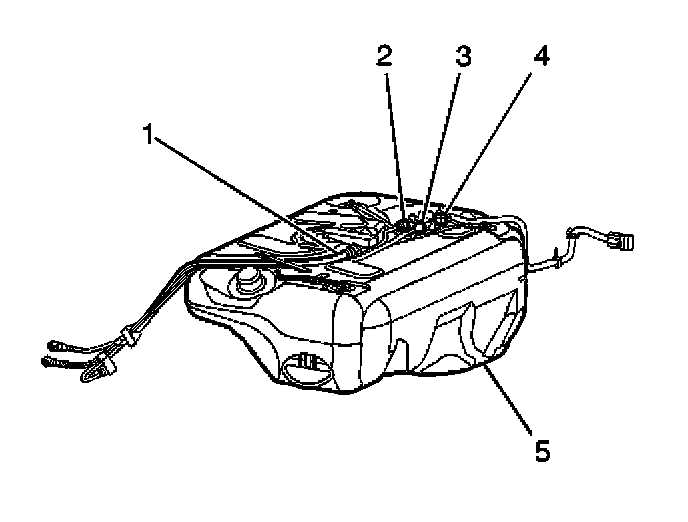 2
3
4
1
5