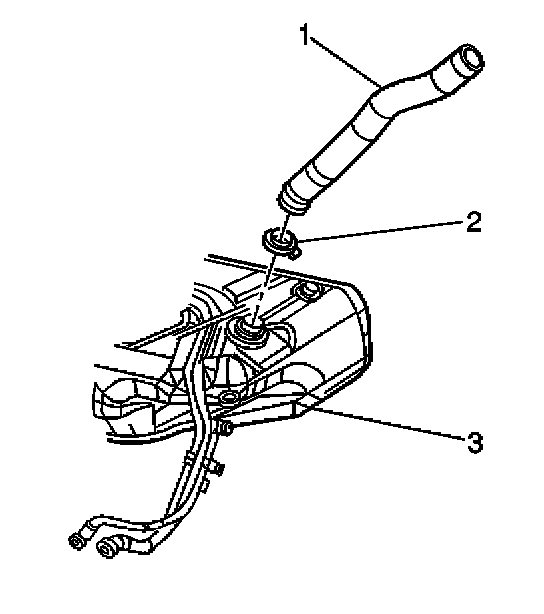 1
2
3