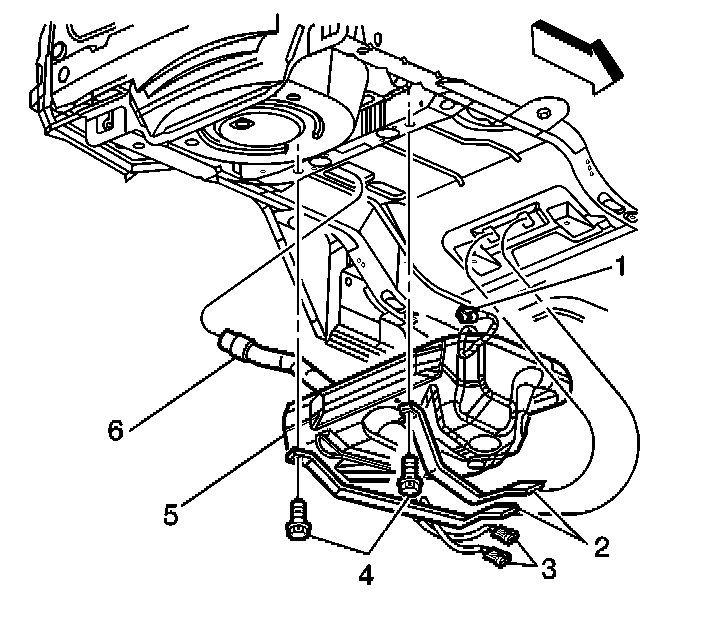 1
6
5
4
2
3