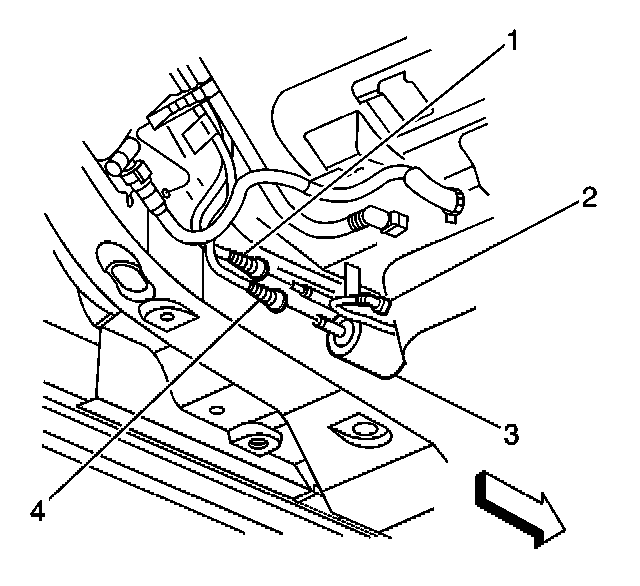 1
2
3
4